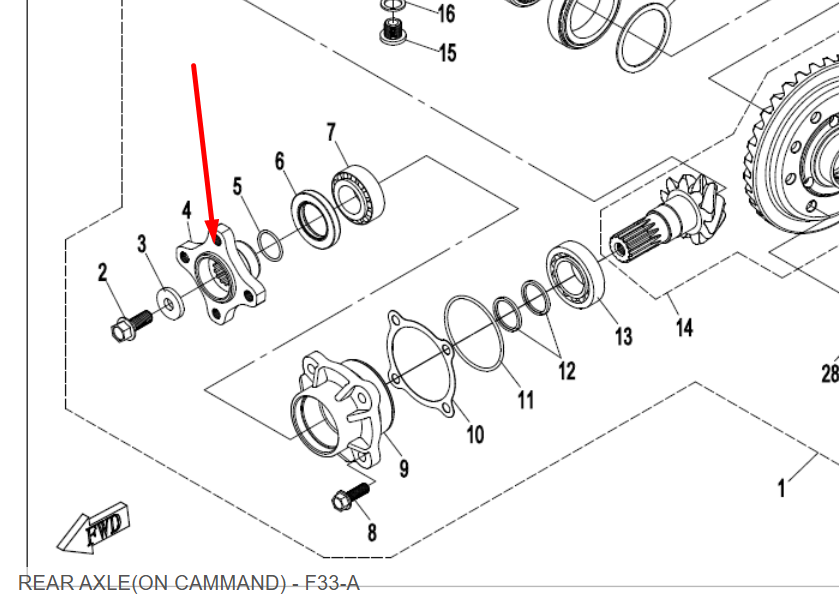 16
15
7
6
5
4
3
2
14
13
12
11
10
9
8
28
1
FWD
REAR AXLE(ON CAMMAND) - F33-A