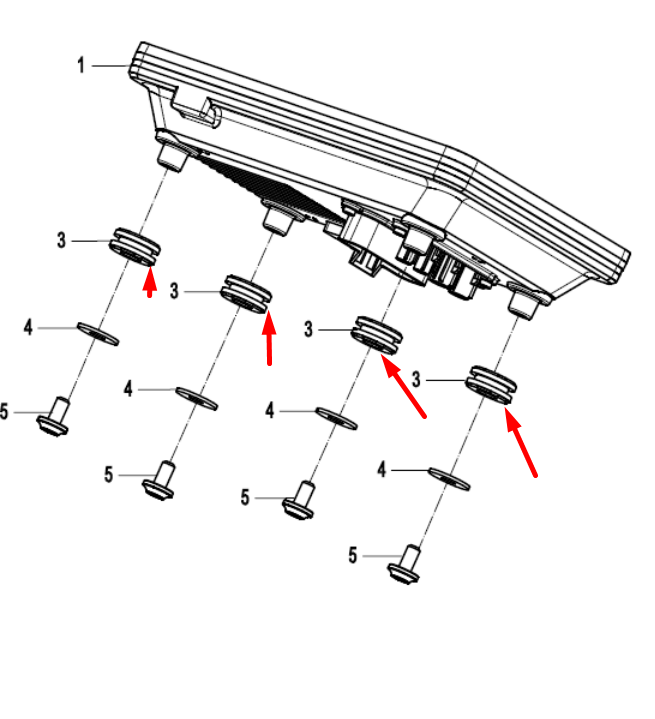 1
3
3
3
3
4
4
4
4
5
5
5
5